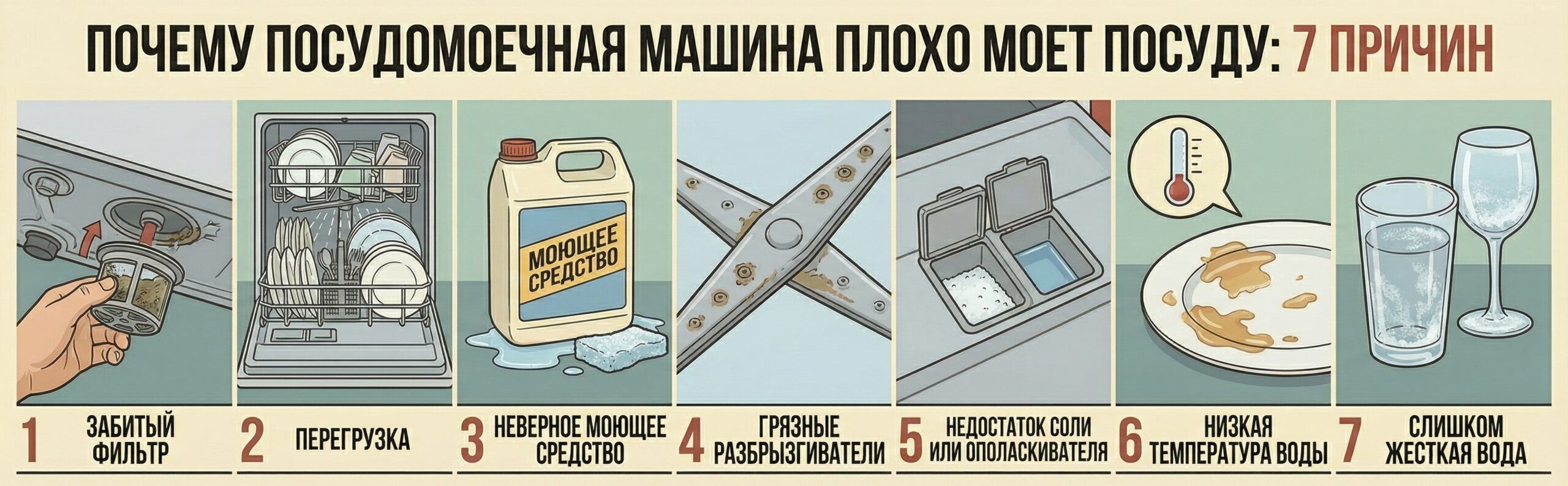 ПОЧЕМУ ПОСУДОМОЕЧНАЯ МАШИНА ПЛОХО МОЕТ ПОСУДУ: 7 ПРИЧИН

МОЮЩЕЕ СРЕДСТВО

1 ЗАБИТЫЙ ФИЛЬТР

2 ПЕРЕГРУЗКА

3 НЕВЕРНОЕ МОЮЩЕЕ СРЕДСТВО

4 ГРЯЗНЫЕ РАЗБРЫЗГИВАТЕЛИ

5 НЕДОСТАТОК СОЛИ ИЛИ ОПОЛАСКИВАТЕЛЯ

6 НИЗКАЯ ТЕМПЕРАТУРА ВОДЫ

7 СЛИШКОМ ЖЕСТКАЯ ВОДА